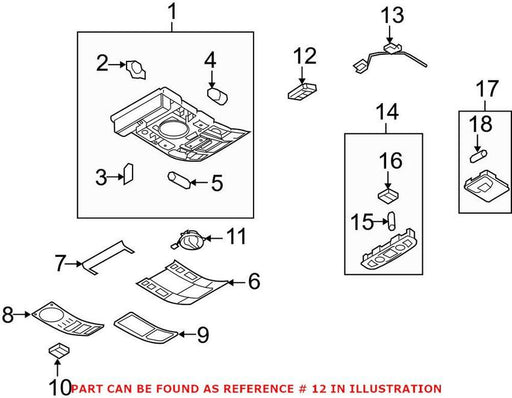 1
2
4
3
5
12
13
17
18
14
16
15
11
7
6
8
9
10
PART CAN BE FOUND AS REFERENCE # 12 IN ILLUSTRATION