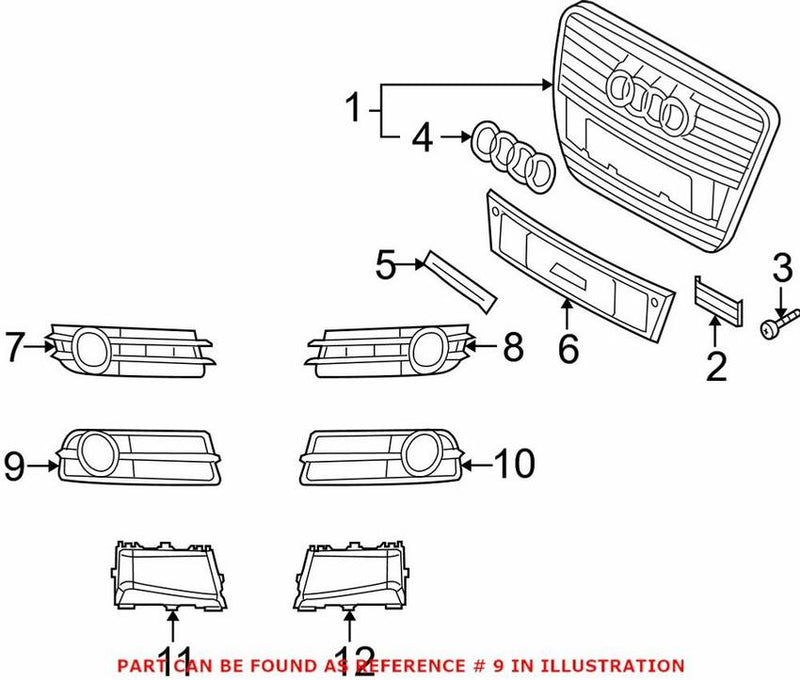 1
4
3
5
6
2
7
8
9
10
11
12
PART CAN BE FOUND AS REFERENCE # 9 IN ILLUSTRATION