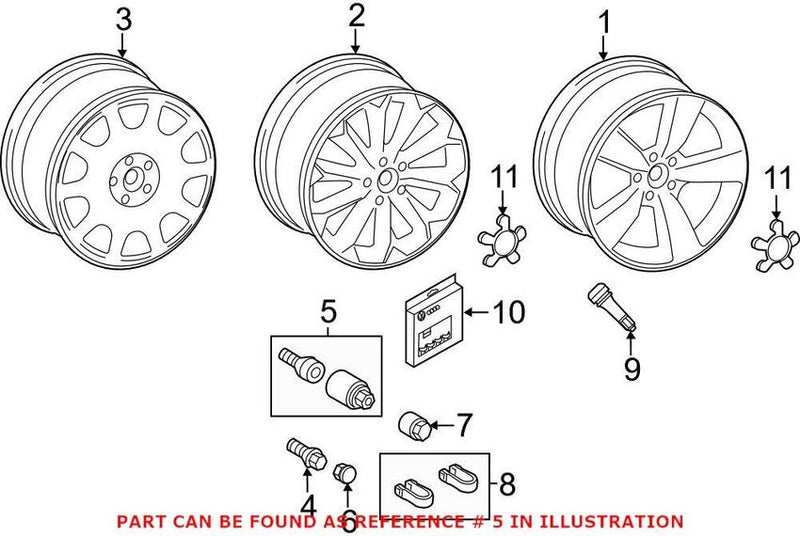 3
2
1
11
11
5
10
9
7
8
4
6
PART CAN BE FOUND AS REFERENCE # 5 IN ILLUSTRATION