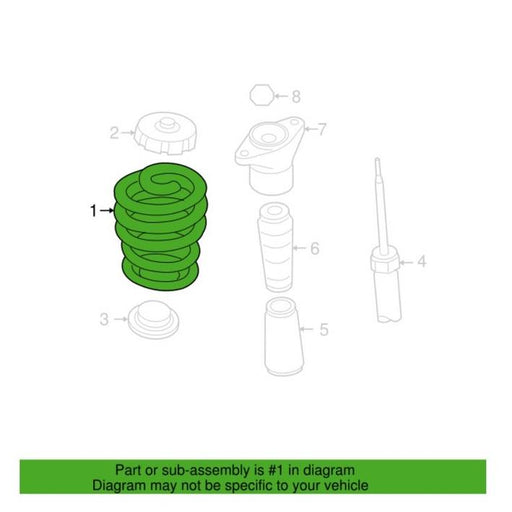 8
2
7
1
6
4
3
5

Part or sub-assembly is #1 in diagram
Diagram may not be specific to your vehicle