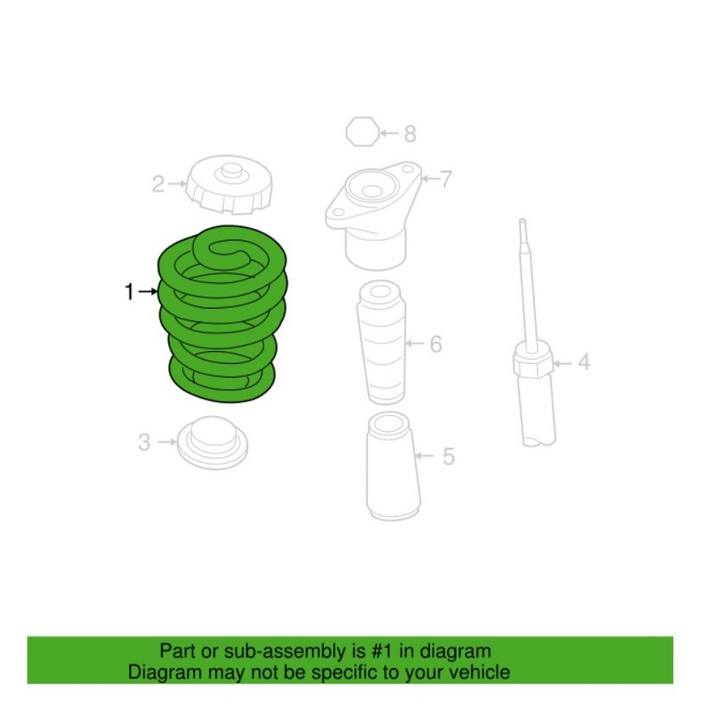 8

2

7

1

6

4

3

5

Part or sub-assembly is #1 in diagram
Diagram may not be specific to your vehicle