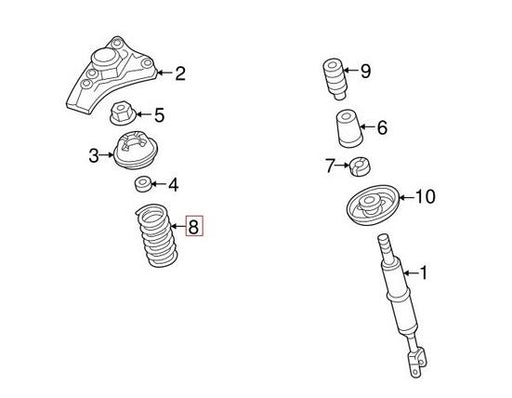 2
5
3
4
8
9
6
7
10
1