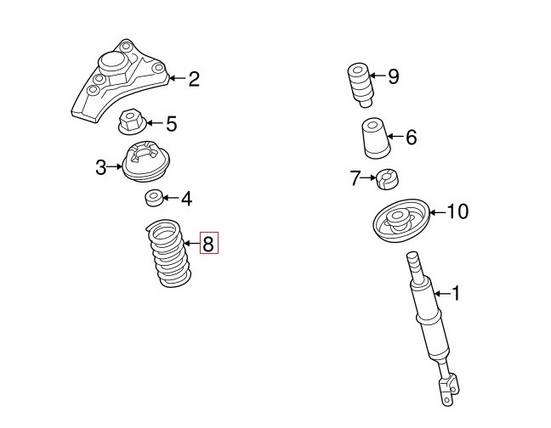 2
5
3
4
8
9
6
7
10
1