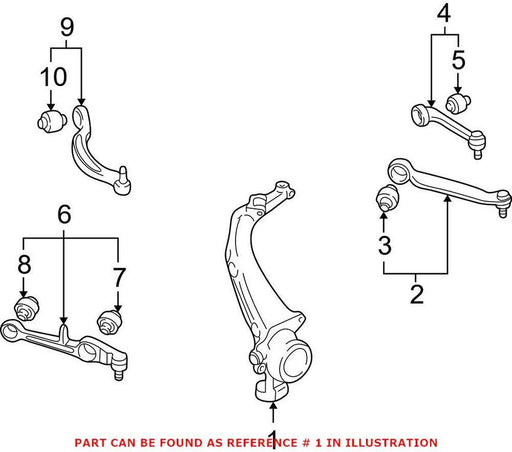 9
10
4
5
6
8
7
3
2
1
PART CAN BE FOUND AS REFERENCE # 1 IN ILLUSTRATION