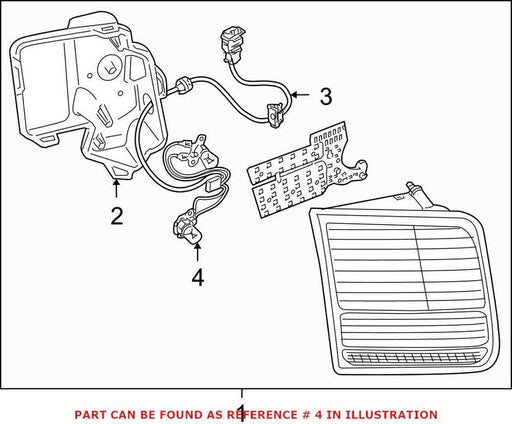 3

2

4

1

PART CAN BE FOUND AS REFERENCE # 4 IN ILLUSTRATION