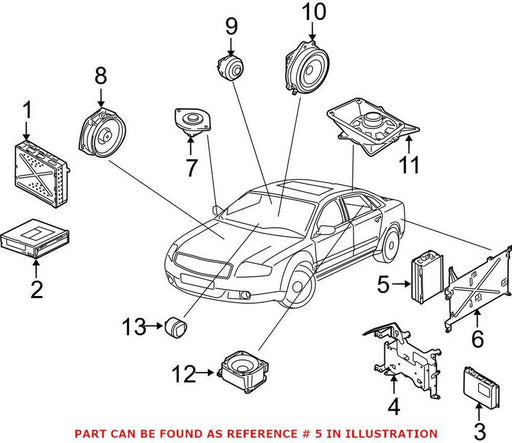 10
9
8
1
7
11
2
5
6
13
12
4
3
PART CAN BE FOUND AS REFERENCE # 5 IN ILLUSTRATION