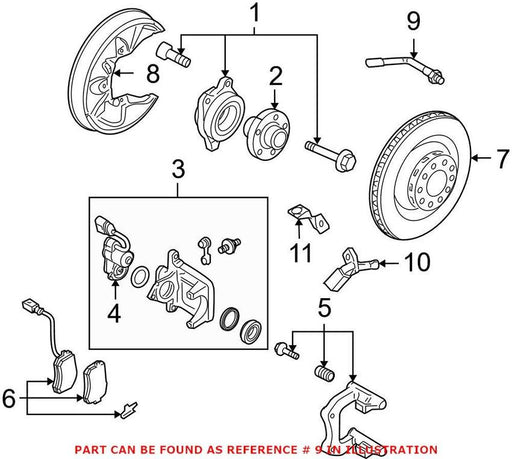 1
9
8
2
7
3
11
10
4
5
6
PART CAN BE FOUND AS REFERENCE # 9 IN ILLUSTRATION