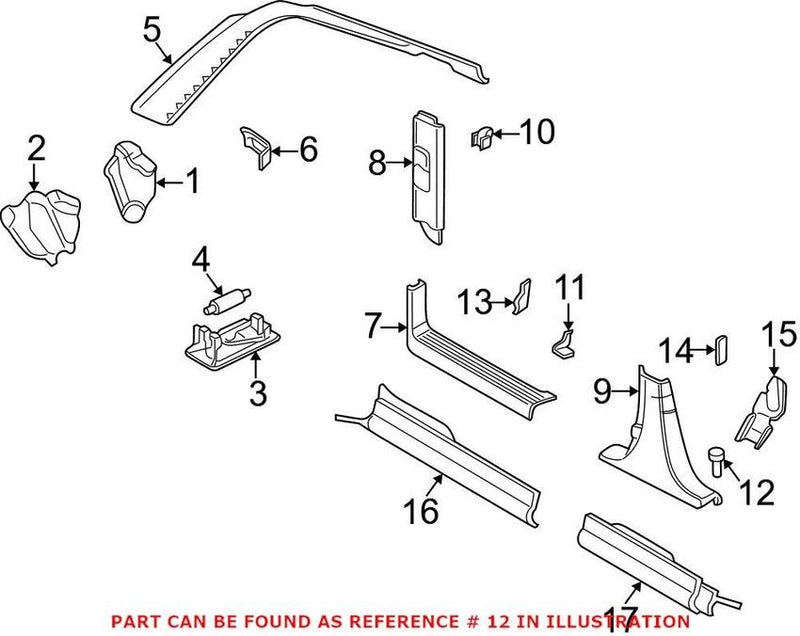 5
2
1
6
8
10
4
3
7
13
11
14
15
9
12
16
17
PART CAN BE FOUND AS REFERENCE # 12 IN ILLUSTRATION