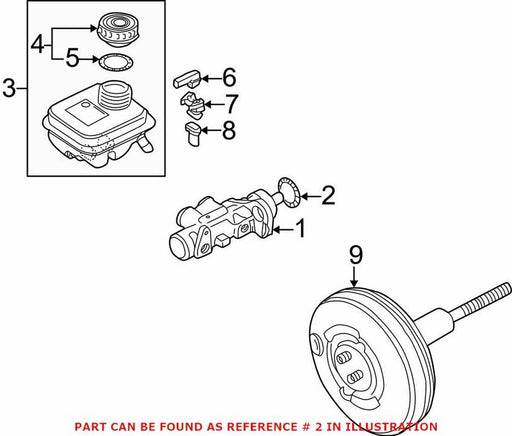 4
5
3
6
7
8
2
1
9
PART CAN BE FOUND AS REFERENCE # 2 IN ILLUSTRATION