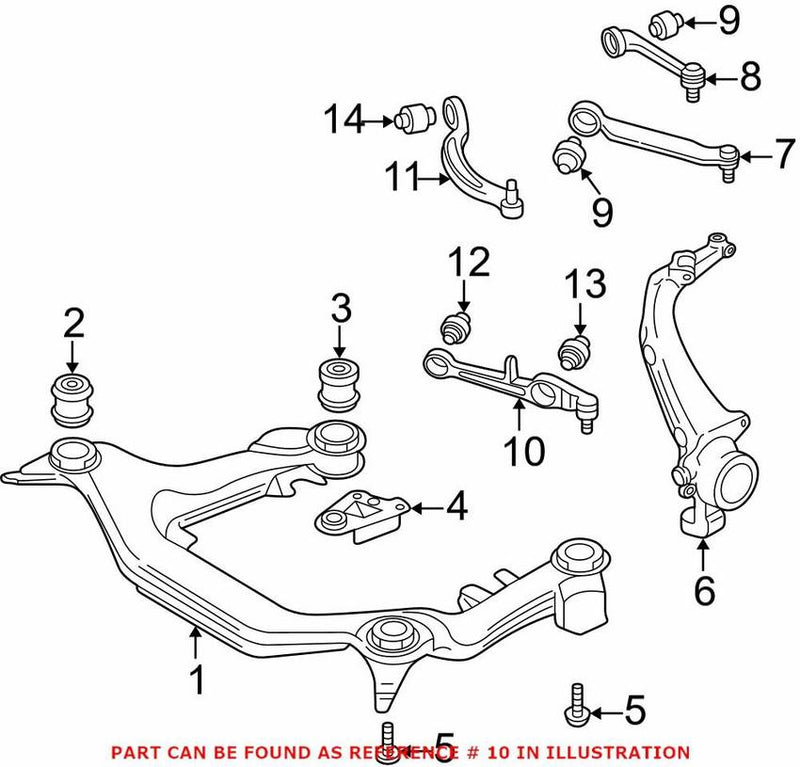 9
8
14
7
11
9
12
13
2
3
10
4
6
1
5
5
PART CAN BE FOUND AS REFERENCE # 10 IN ILLUSTRATION