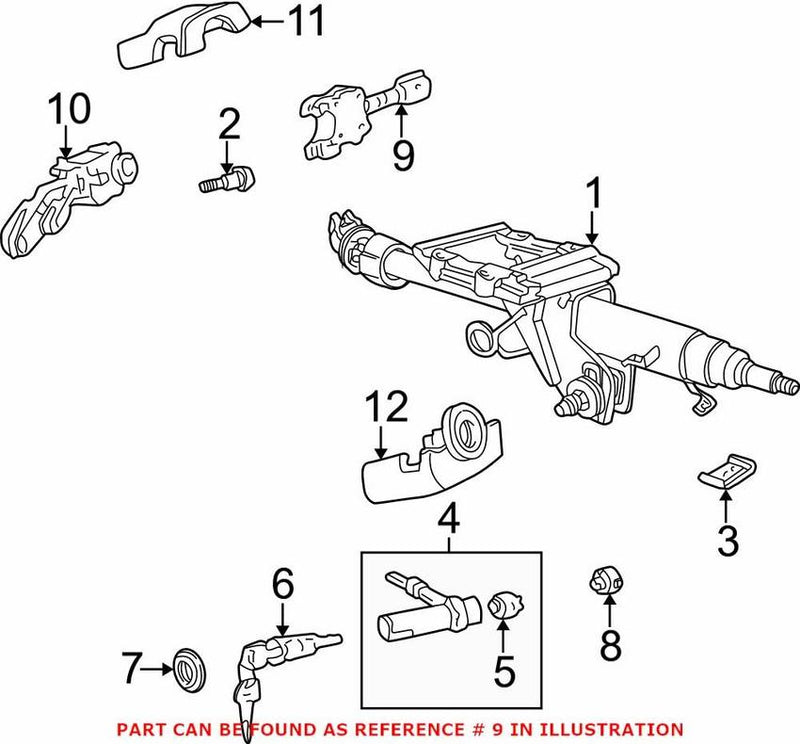 11
10
2
9
1
12
3
4
6
8
7
5
PART CAN BE FOUND AS REFERENCE # 9 IN ILLUSTRATION