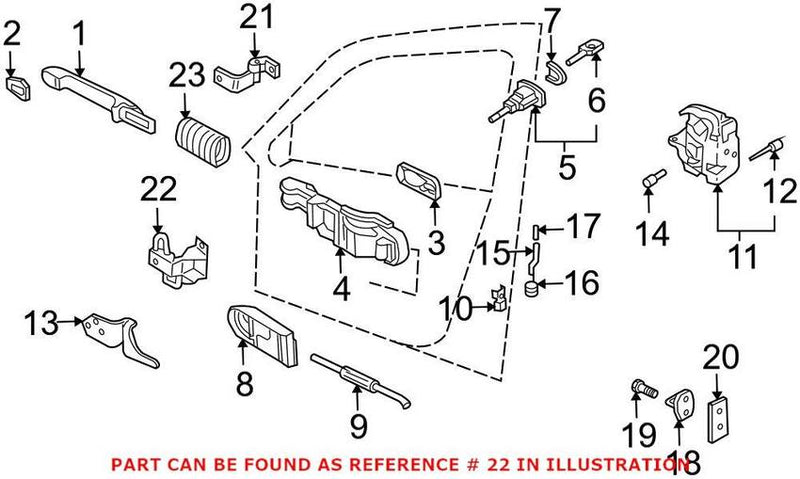 2
1
21
23
7
6
5
22
3
4
17
15
16
10
14
12
11
13
8
9
20
19
18
PART CAN BE FOUND AS REFERENCE # 22 IN ILLUSTRATION