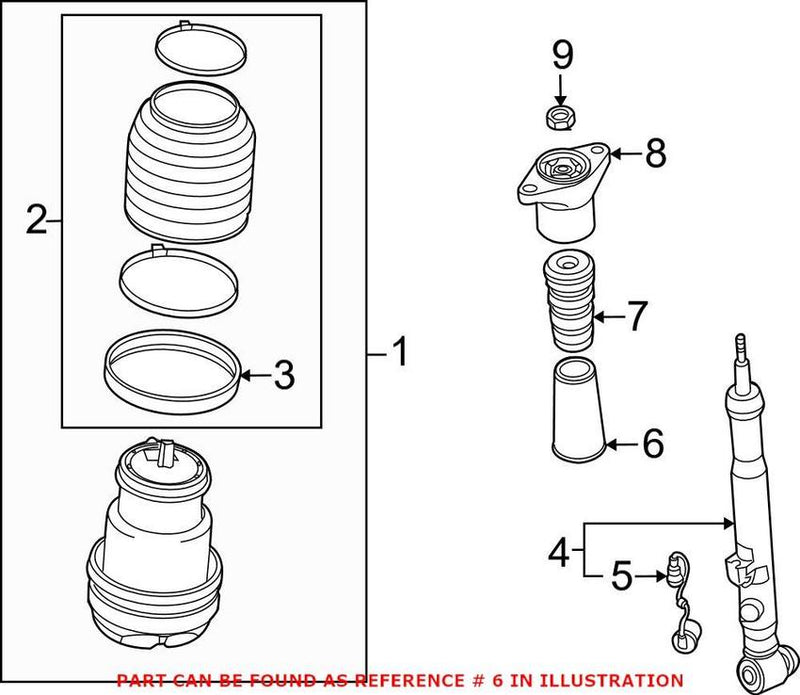 9
8
2
7
1
3
6
4
5
PART CAN BE FOUND AS REFERENCE # 6 IN ILLUSTRATION