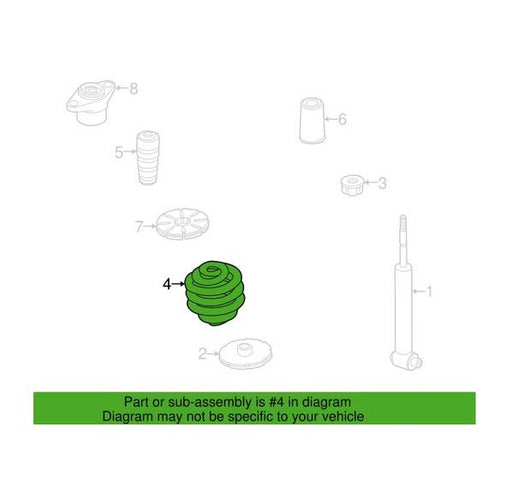 8
6
5
3
7
4
1
2

Part or sub-assembly is #4 in diagram
Diagram may not be specific to your vehicle