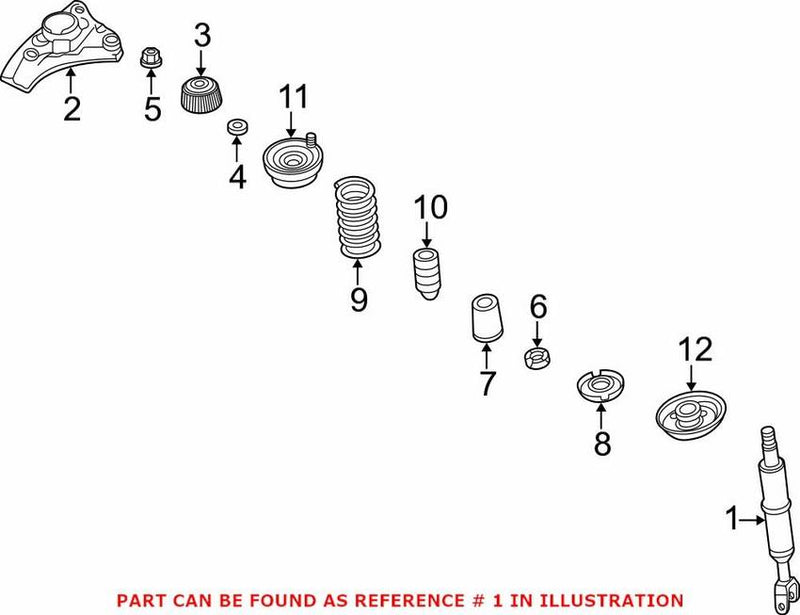 2
5
3
4
11
9
10
7
6
8
12
1

PART CAN BE FOUND AS REFERENCE # 1 IN ILLUSTRATION