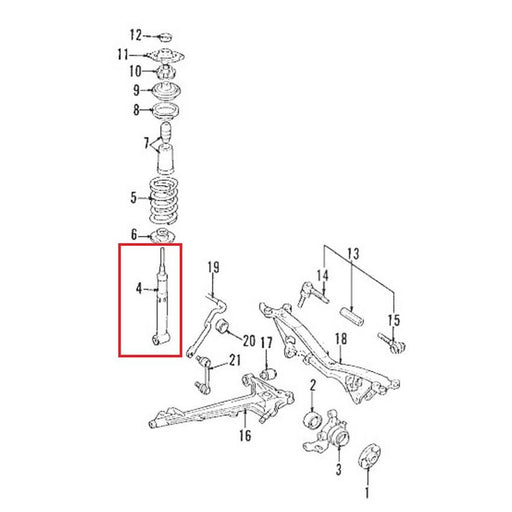 12
11
10
9
8
7
5
6
4
19
13
14
15
20
17
18
21
2
16
3
1