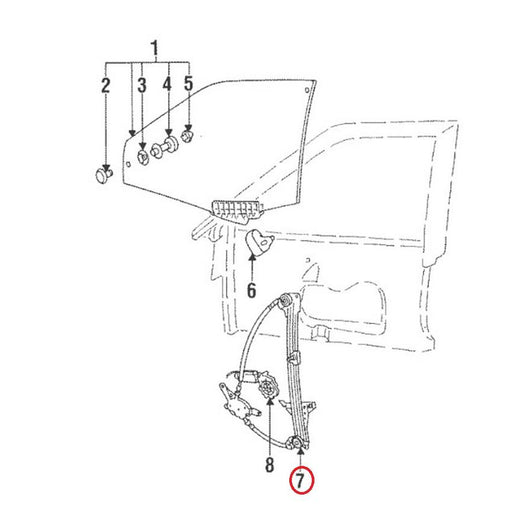 1
2
3
4
5
6
8
7