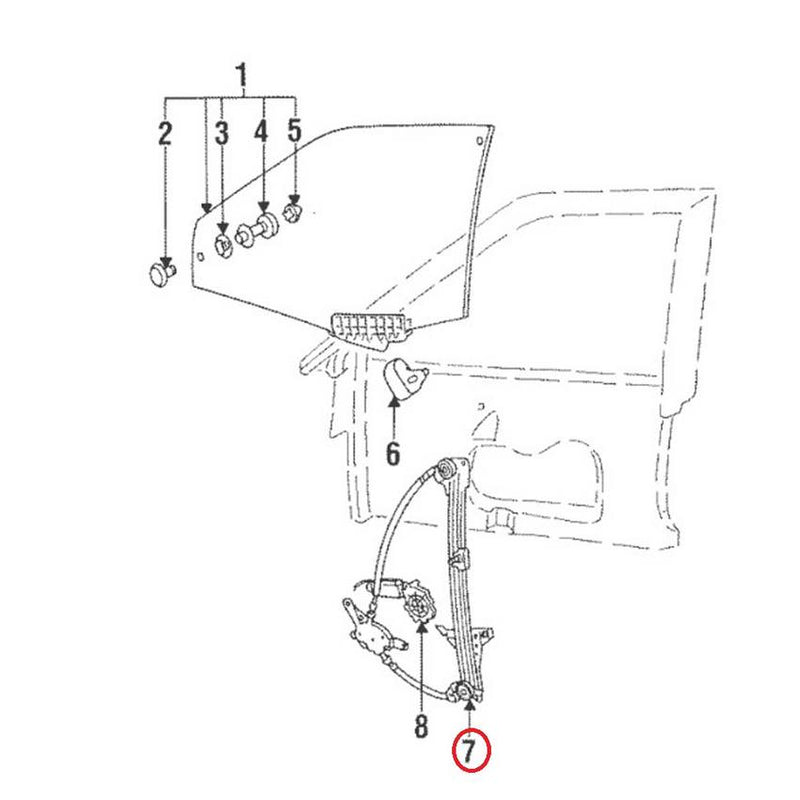 1
2
3
4
5
6
8
7