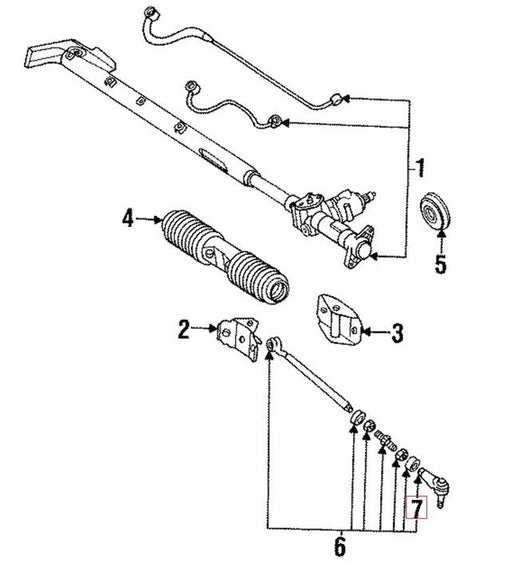 1
4
5
2
3
7
6