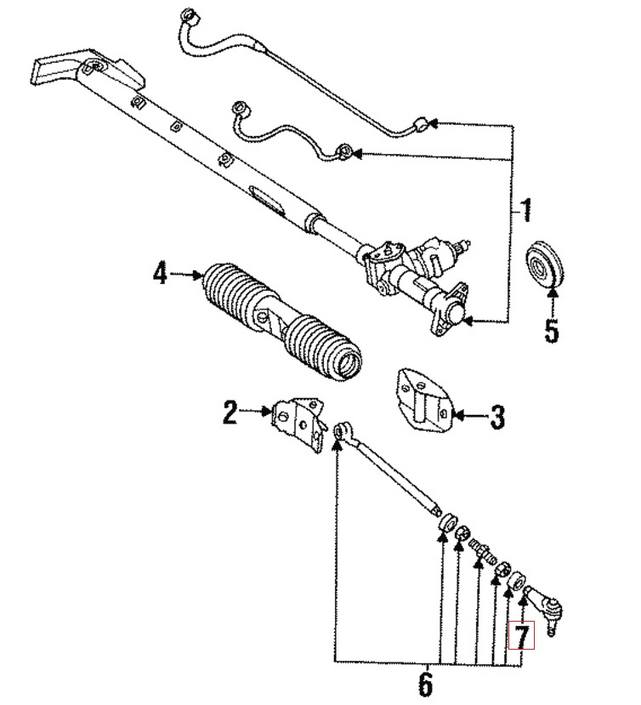 1
4
5
2
3
7
6