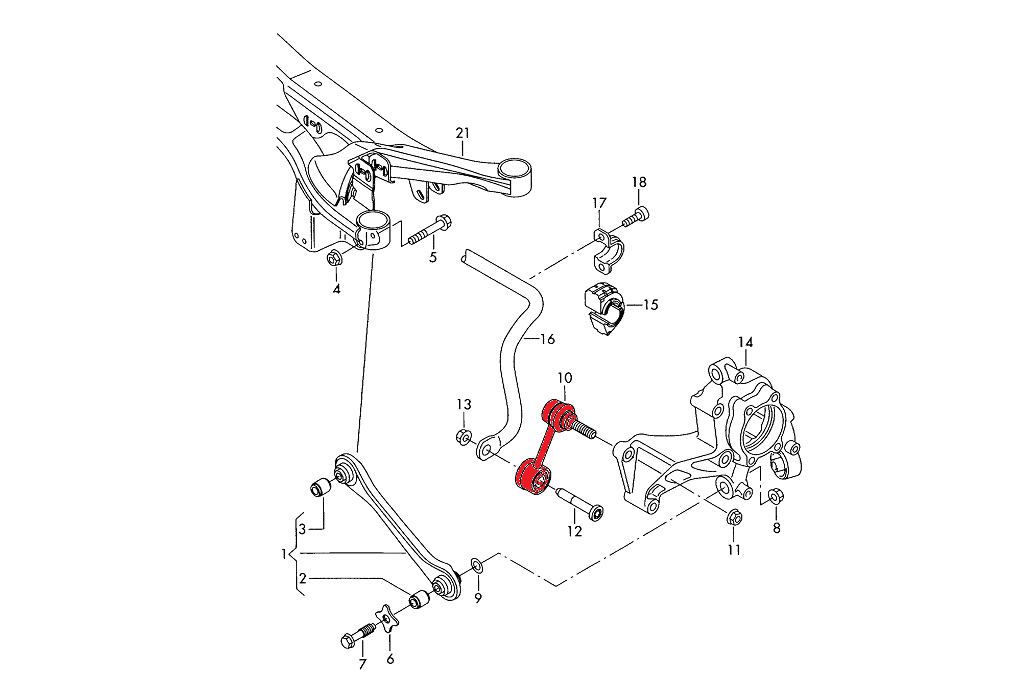 21
18
17
5
4
15
16
14
10
13
12
11
8
3
1
2
9
7
6