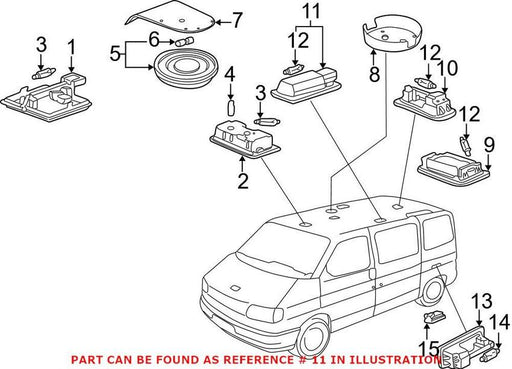 3
1
7
6
5
11
12
8
12
10
4
3
12
9
2
13
14
15
PART CAN BE FOUND AS REFERENCE # 11 IN ILLUSTRATION