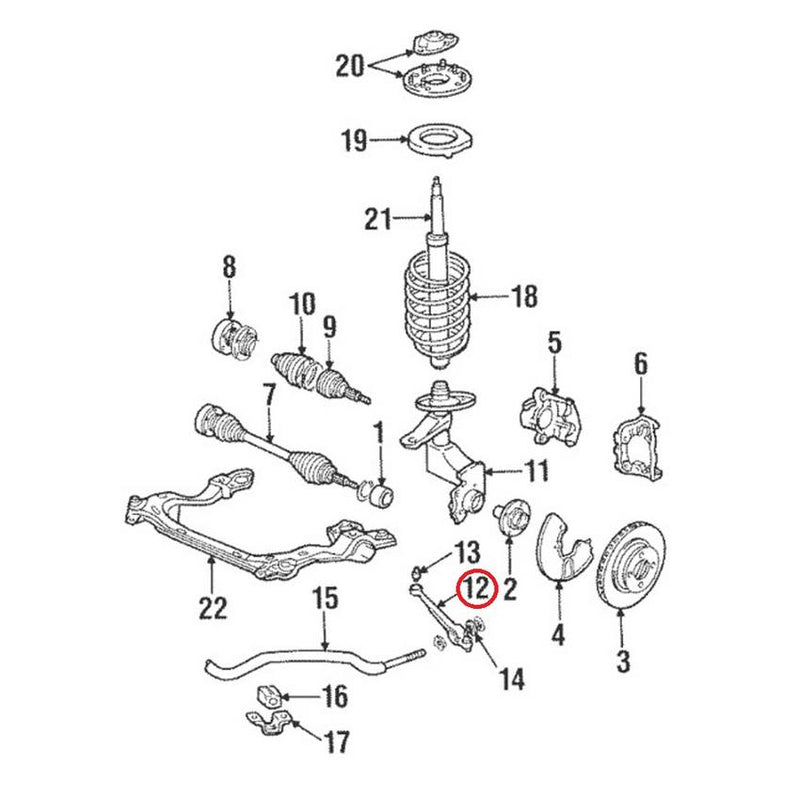 20
19
21
8
10
9
18
5
6
7
1
11
13
12
2
22
15
4
3
14
16
17