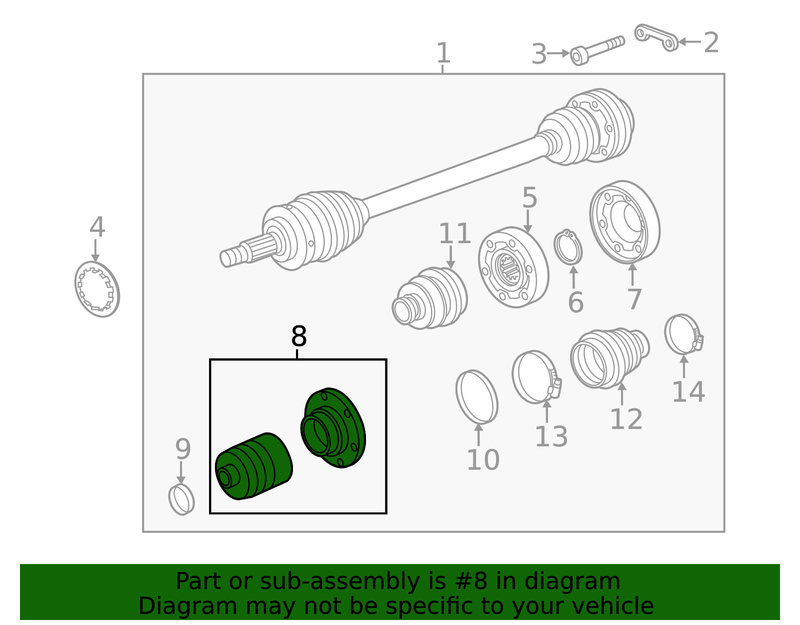 1
3
2
4
5
11
6
7
8
9
10
13
12
14

Part or sub-assembly is #8 in diagram
Diagram may not be specific to your vehicle