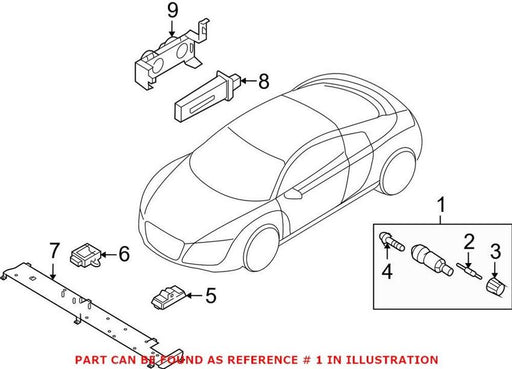 9
8
1
2
3
4
7
6
5
PART CAN BE FOUND AS REFERENCE # 1 IN ILLUSTRATION