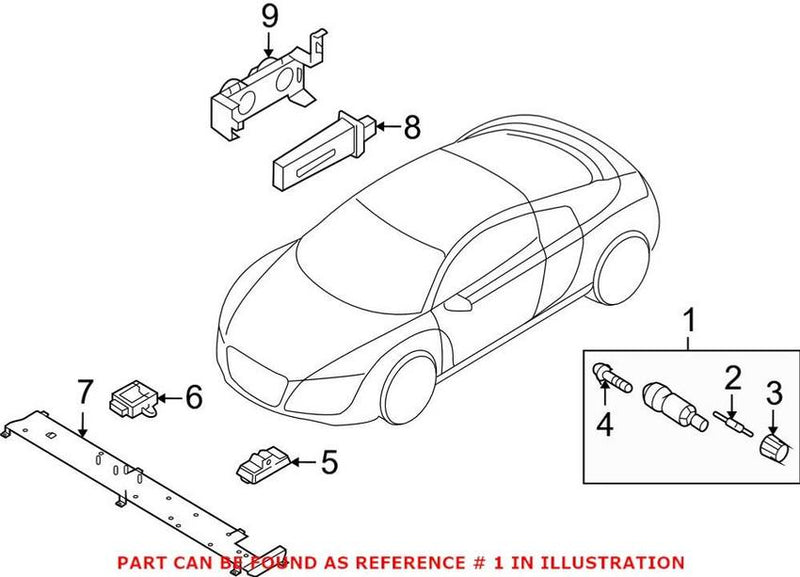 9
8
1
2
3
4
7
6
5
PART CAN BE FOUND AS REFERENCE # 1 IN ILLUSTRATION