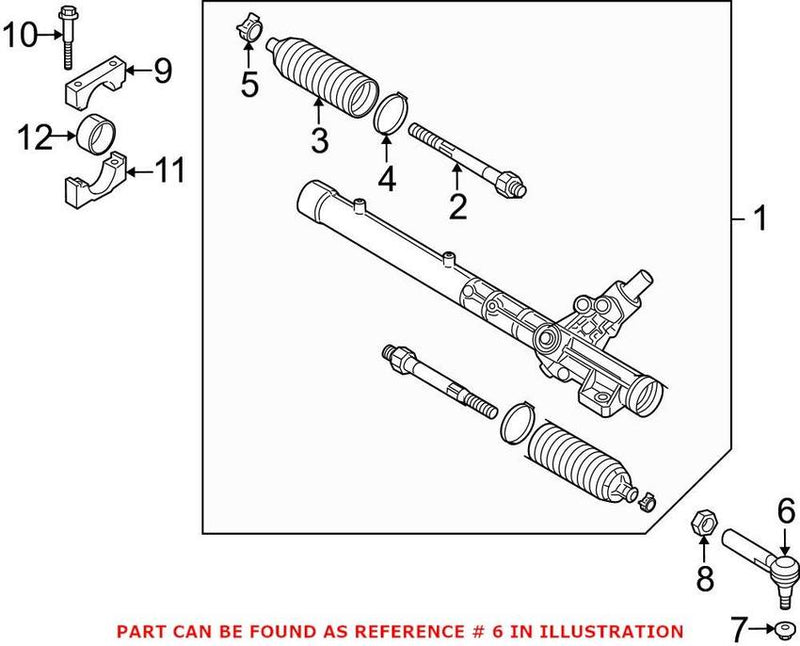 10
9
12
11
5
3
4
2
1
6
8
7
PART CAN BE FOUND AS REFERENCE # 6 IN ILLUSTRATION