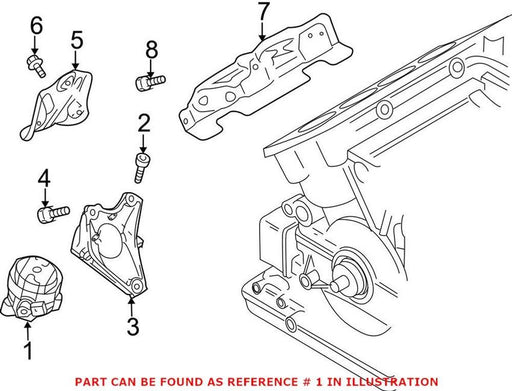 6
5
8
7
2
4
3
1
PART CAN BE FOUND AS REFERENCE # 1 IN ILLUSTRATION