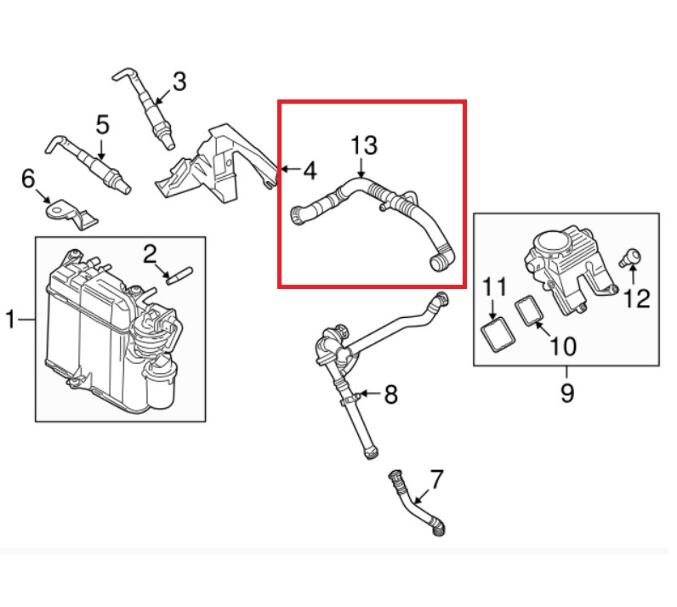 3
5
6
4
13
2
1
11
12
10
9
8
7