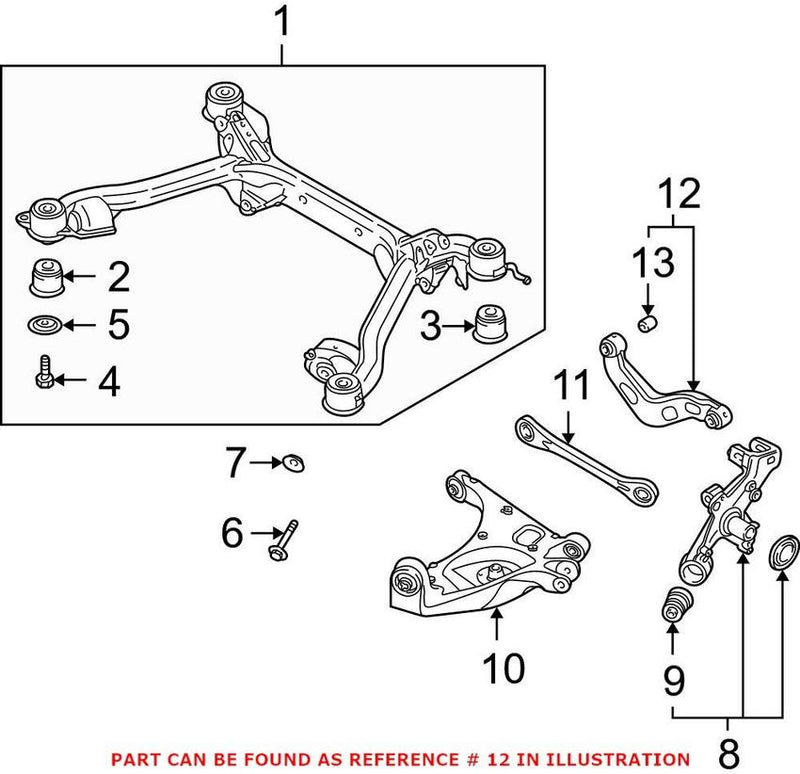 1
2
5
4
3
12
13
11
7
6
10
9
8
PART CAN BE FOUND AS REFERENCE # 12 IN ILLUSTRATION