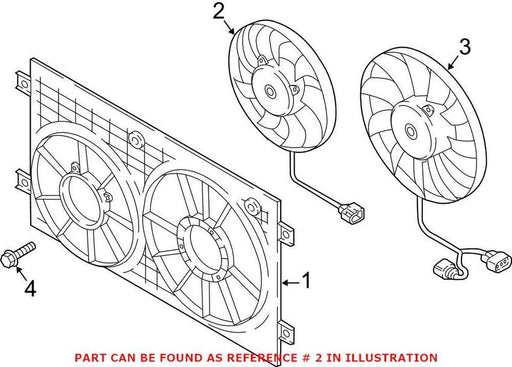 2
3
4
1
PART CAN BE FOUND AS REFERENCE # 2 IN ILLUSTRATION