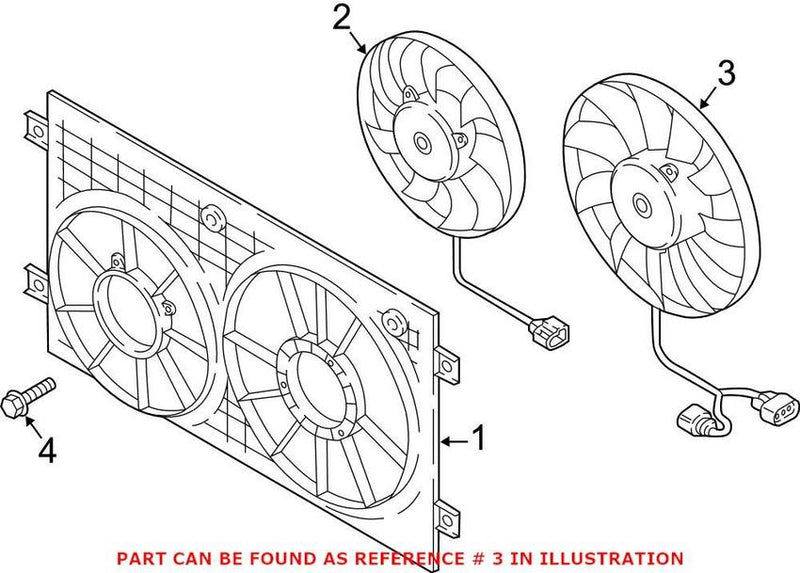 2

3

4

1

PART CAN BE FOUND AS REFERENCE # 3 IN ILLUSTRATION