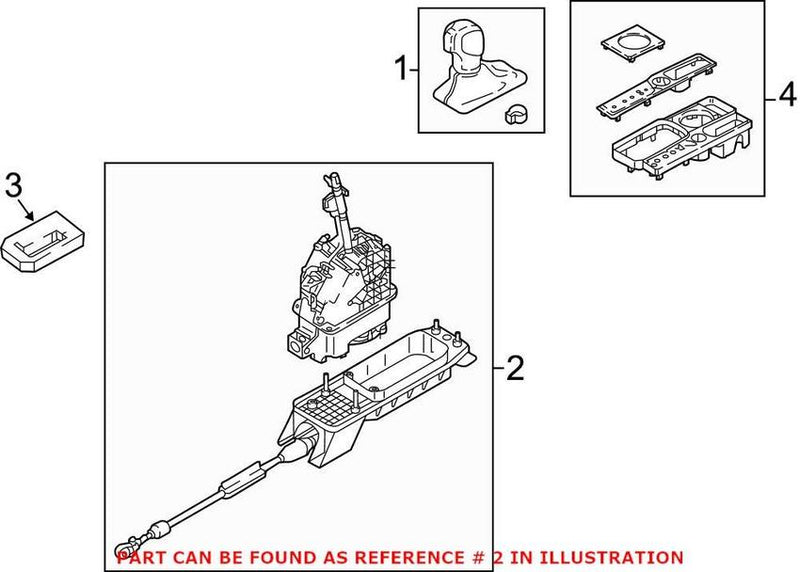 1

4

3

2

PART CAN BE FOUND AS REFERENCE # 2 IN ILLUSTRATION