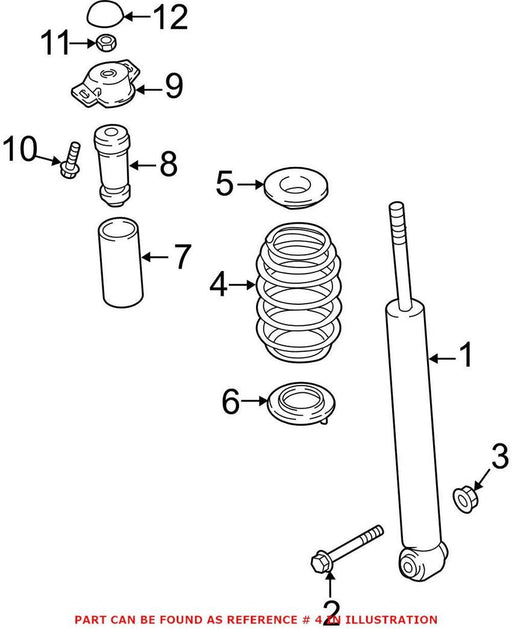 12
11
9
10
8
5
7
4
1
6
3
2
PART CAN BE FOUND AS REFERENCE # 4 IN ILLUSTRATION