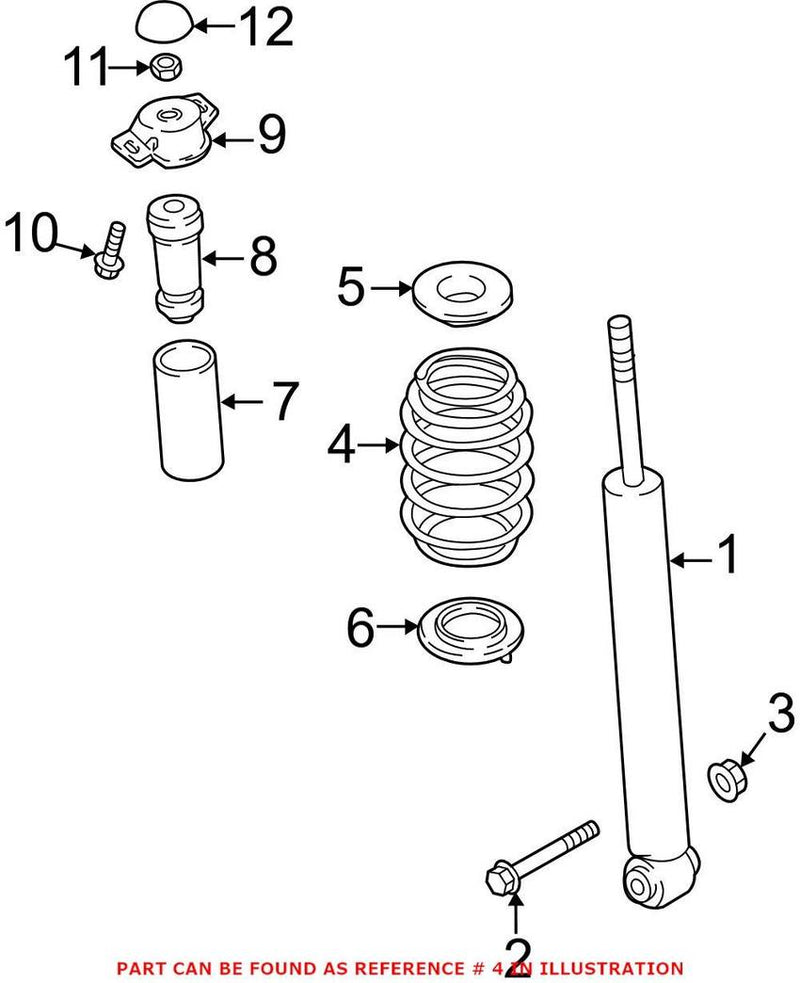 12
11
9
10
8
5
7
4
1
6
3
2
PART CAN BE FOUND AS REFERENCE # 4 IN ILLUSTRATION