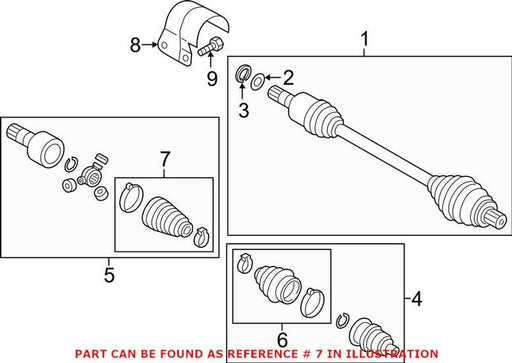 8
9
1
2
3
7
5
4
6
PART CAN BE FOUND AS REFERENCE # 7 IN ILLUSTRATION