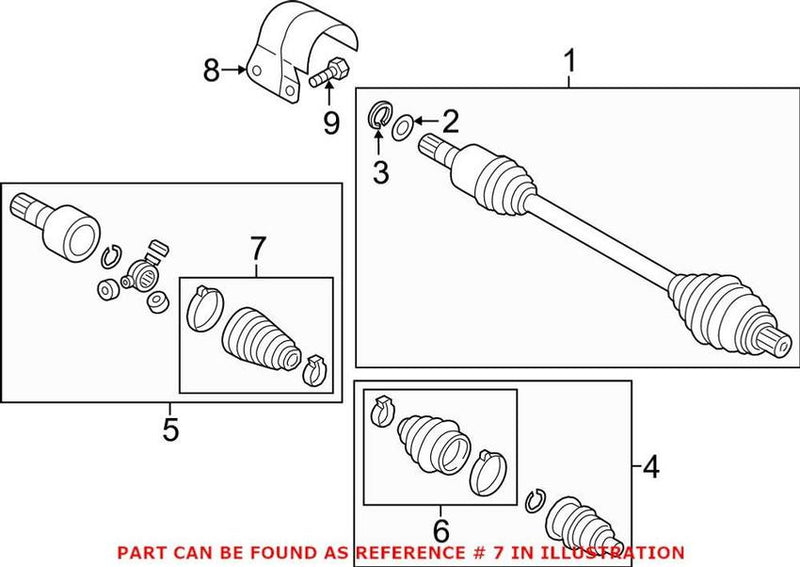 8
9
1
2
3
7
5
4
6
PART CAN BE FOUND AS REFERENCE # 7 IN ILLUSTRATION