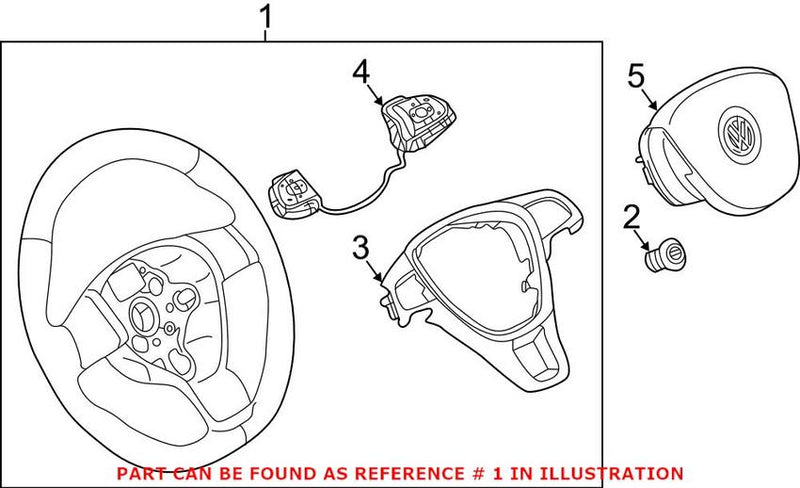 1
4
5
2
3
PART CAN BE FOUND AS REFERENCE # 1 IN ILLUSTRATION