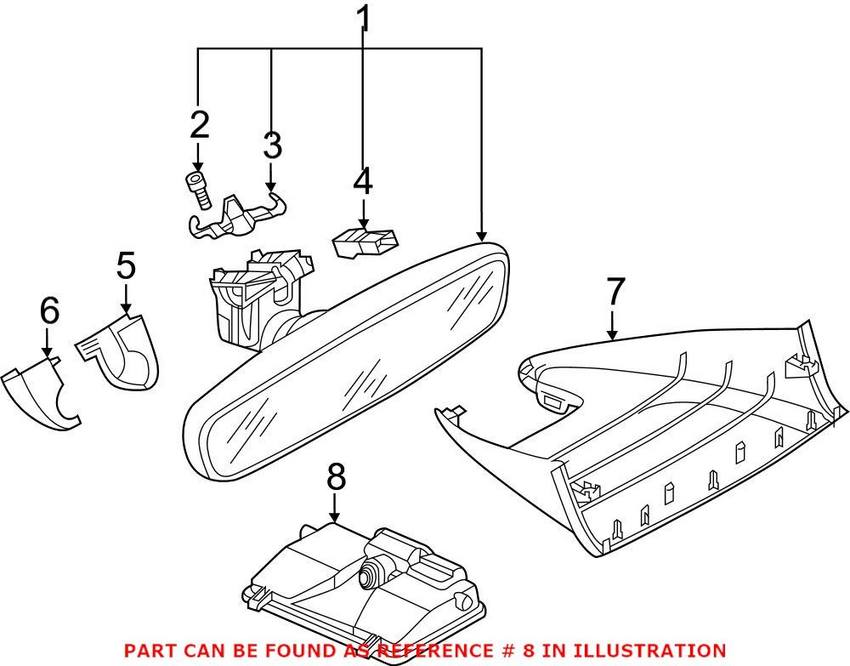 1
2
3
4
5
6
7
8
PART CAN BE FOUND AS REFERENCE # 8 IN ILLUSTRATION