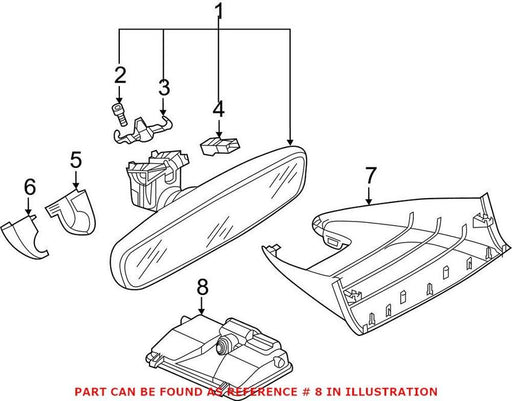 1
2
3
4
5
6
7
8
PART CAN BE FOUND AS REFERENCE # 8 IN ILLUSTRATION