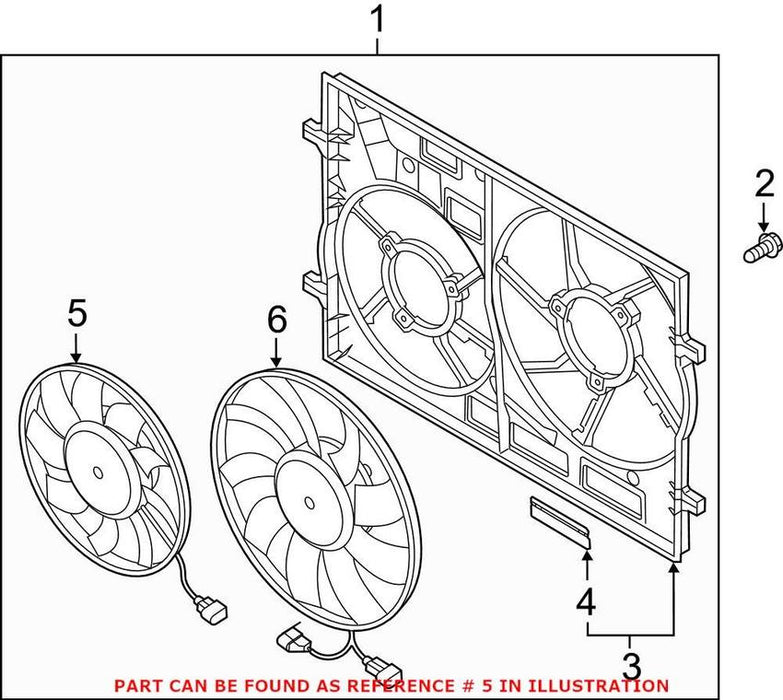 1
2
5
6
4
3
PART CAN BE FOUND AS REFERENCE # 5 IN ILLUSTRATION