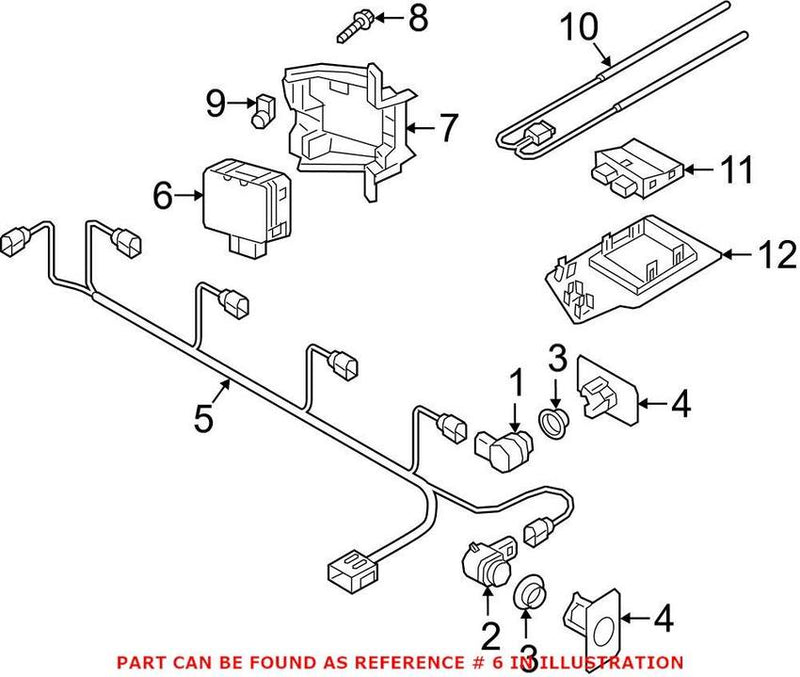 8
10
9
7
11
6
12
3
1
4
5
2
3
4
PART CAN BE FOUND AS REFERENCE # 6 IN ILLUSTRATION