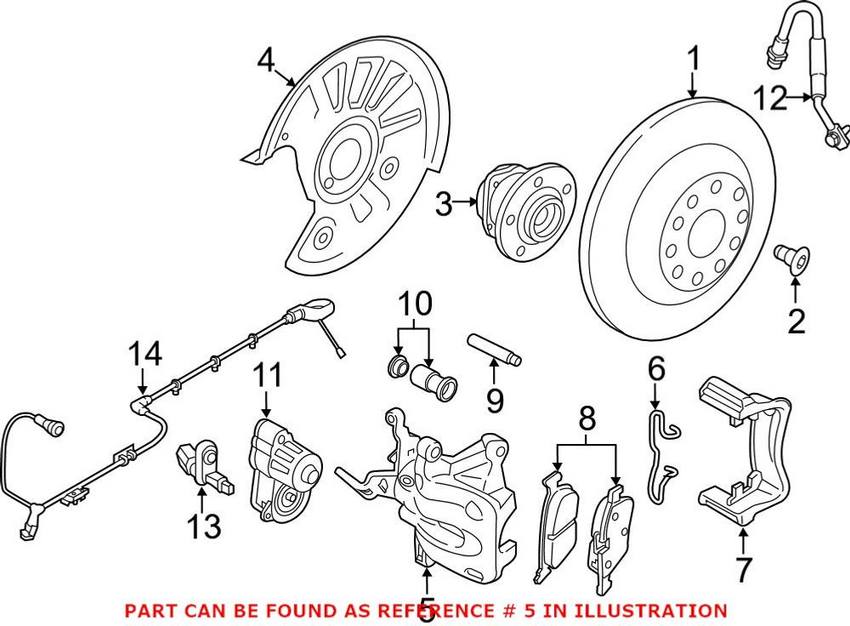 4
1
12
3
2
10
14
11
9
6
8
13
7
5
PART CAN BE FOUND AS REFERENCE # 5 IN ILLUSTRATION