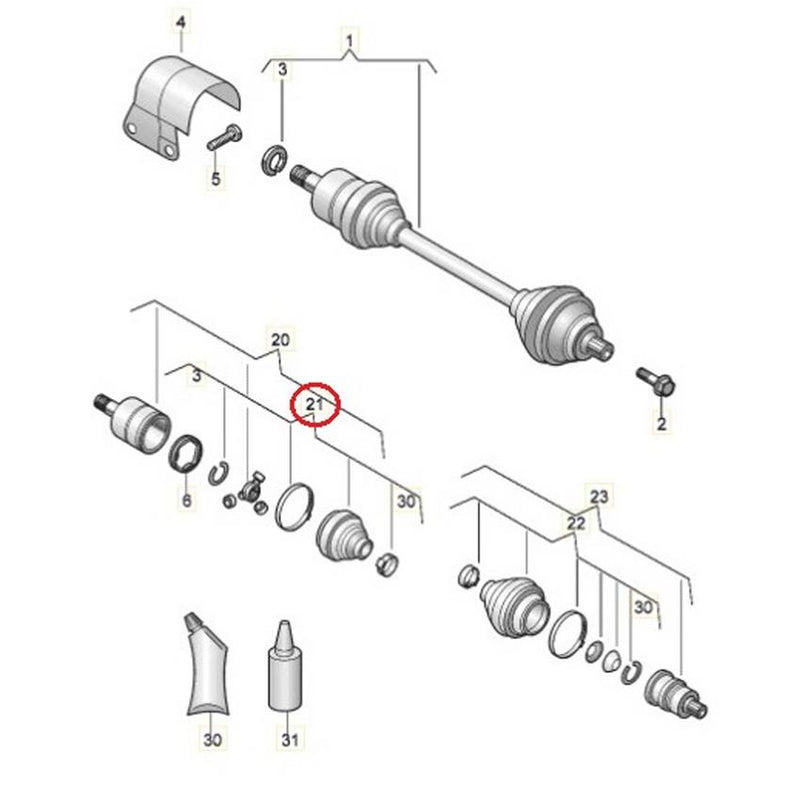 4
1
3
5
20
3
21
2
6
30
23
22
30
30
31