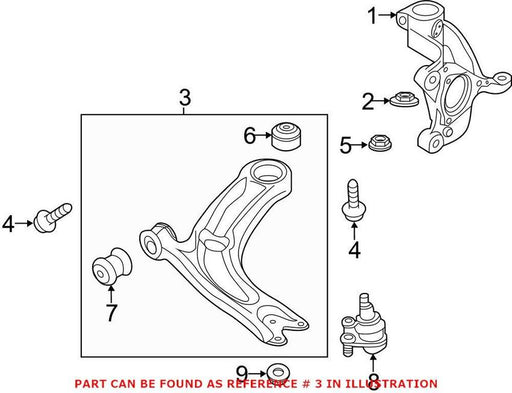 1
2
3
6
5
4
4
7
8
9
PART CAN BE FOUND AS REFERENCE # 3 IN ILLUSTRATION