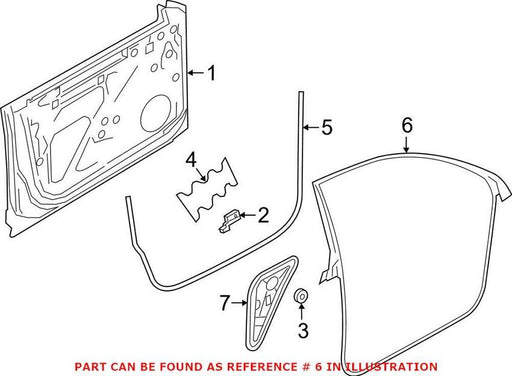 1
5
6
4
2
7
3
PART CAN BE FOUND AS REFERENCE # 6 IN ILLUSTRATION